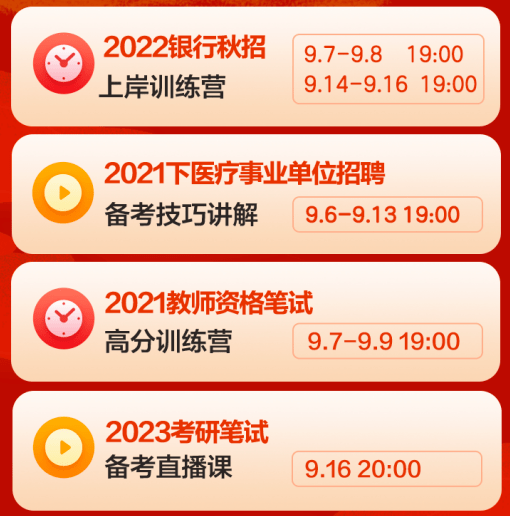 2022银行秋招
上岸训练营

9.7-9.8 19:00
9.14-9.16 19:00

2021下医疗事业单位招聘
备考技巧讲解

9.6-9.13 19:00

2021教师资格笔试
高分训练营

9.7-9.9 19:00

2023考研笔试
备考直播课

9.16 20:00